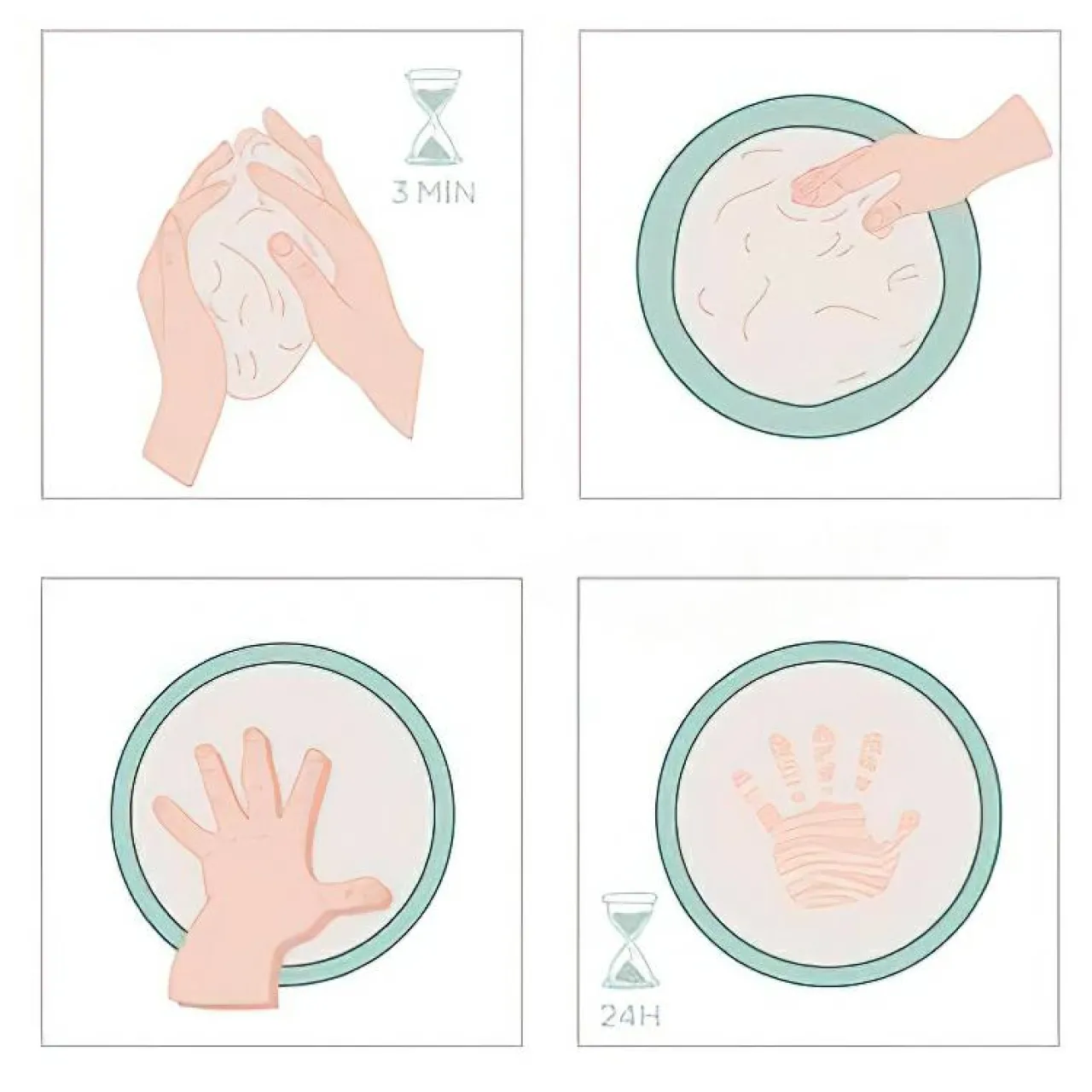 3 MIN

24H