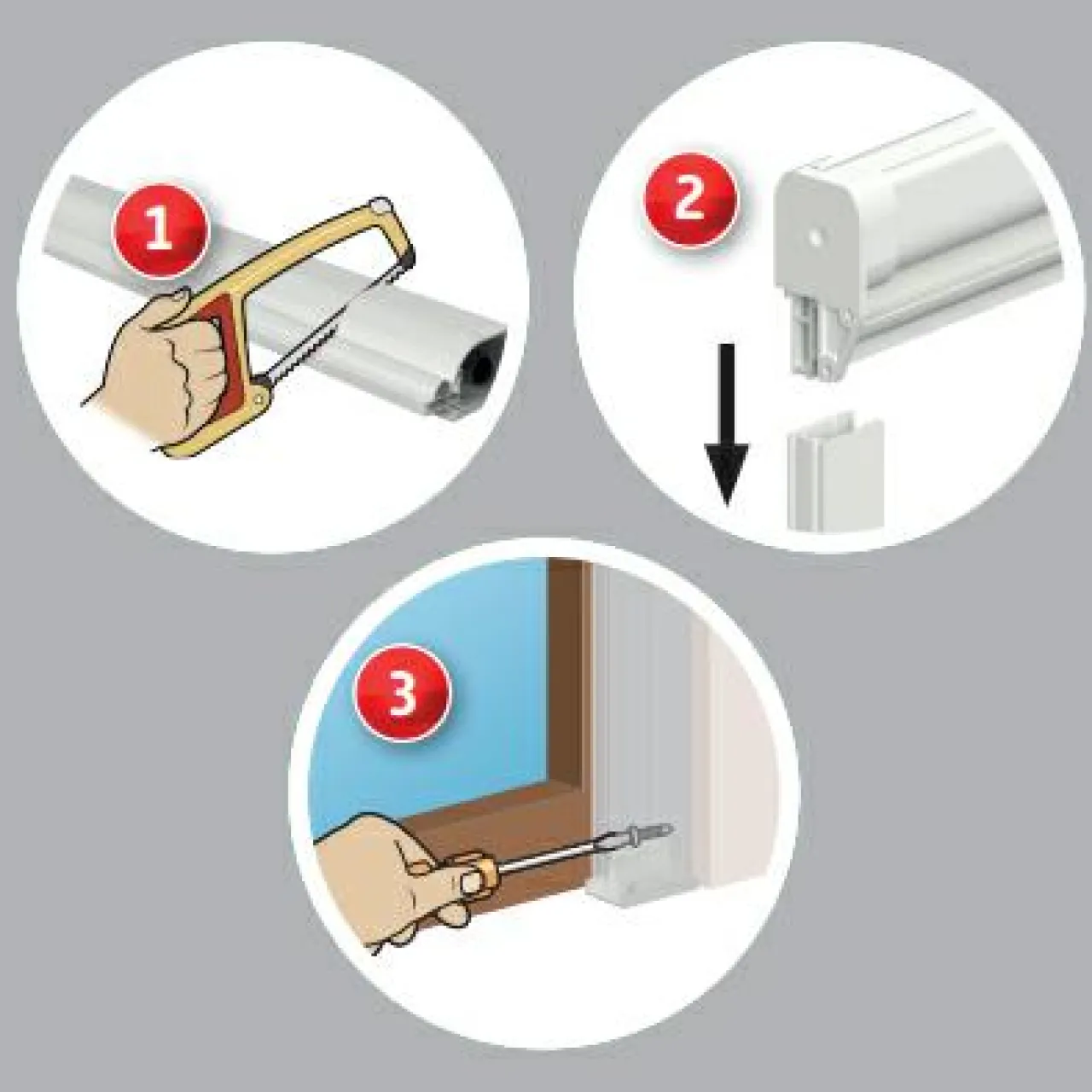 1

2

3